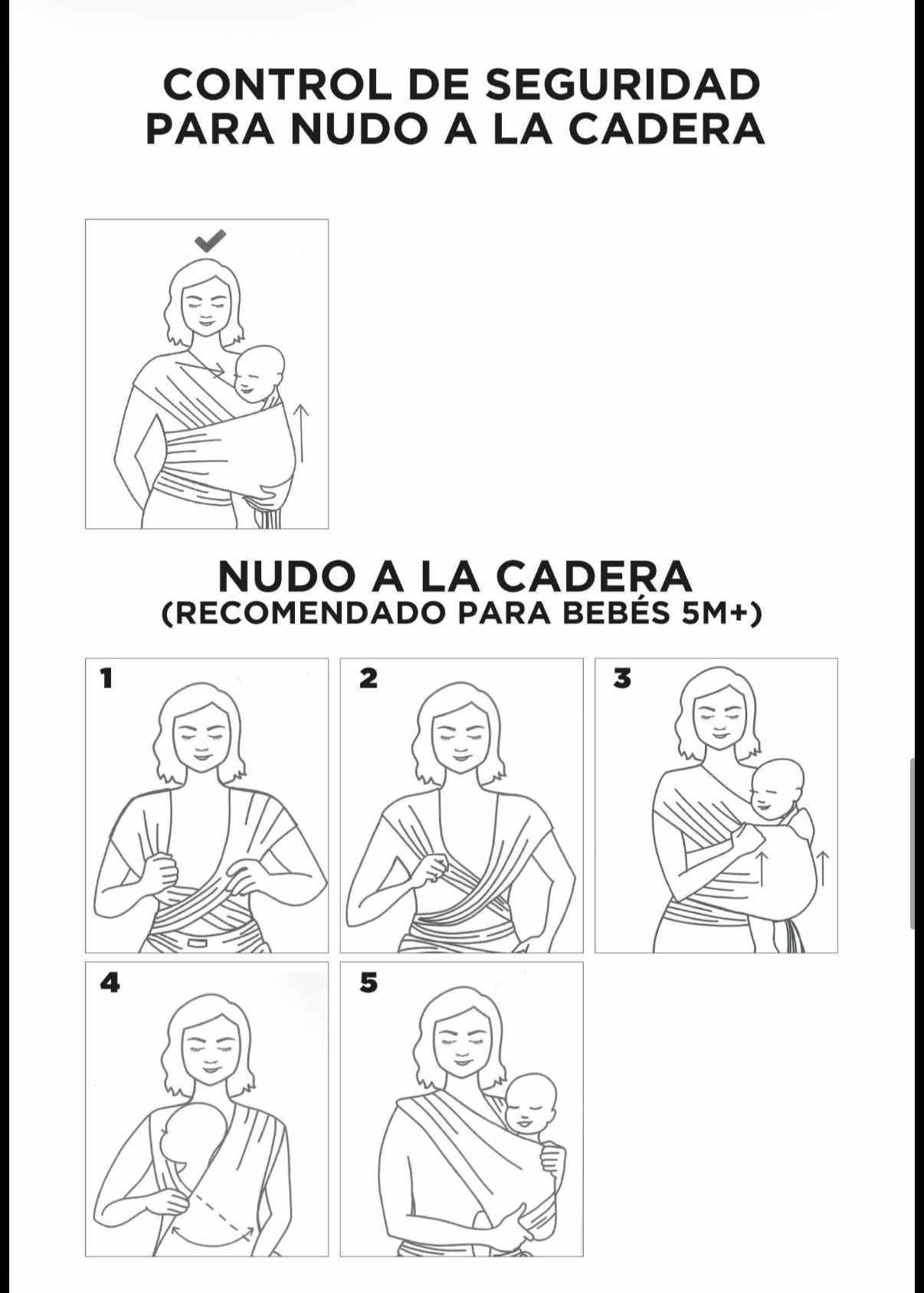 CONTROL DE SEGURIDAD PARA NUDO A LA CADERA

NUDO A LA CADERA
(RECOMENDADO PARA BEBÉS 5M+)

1

2

3

4

5